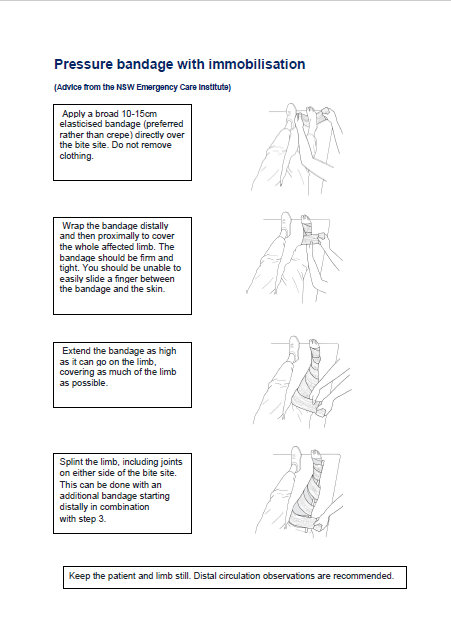 Pressure bandage with immobilisation

(Advice from the NSW Emergency Care Institute)

Apply a broad 10-15cm elasticised bandage (preferred rather than crepe) directly over the bite site. Do not remove clothing.

Wrap the bandage distally and then proximally to cover the whole affected limb. The bandage should be firm and tight. You should be unable to easily slide a finger between the bandage and the skin.

Extend the bandage as high as it can go on the limb, covering as much of the limb as possible.

Splint the limb, including joints on either side of the bite site. This can be done with an additional bandage starting distally in combination with step 3.

Keep the patient and limb still. Distal circulation observations are recommended.